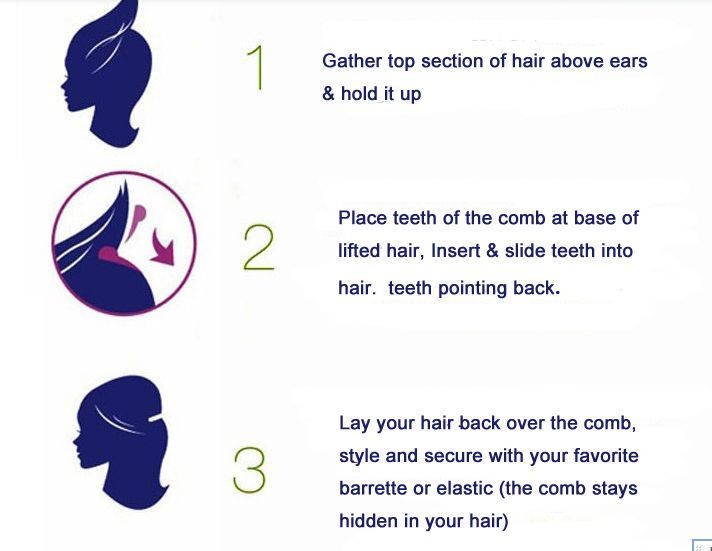 1

Gather top section of hair above ears & hold it up

2

Place teeth of the comb at base of lifted hair, Insert & slide teeth into hair.  teeth pointing back.

3

Lay your hair back over the comb, style and secure with your favorite barrette or elastic (the comb stays hidden in your hair)